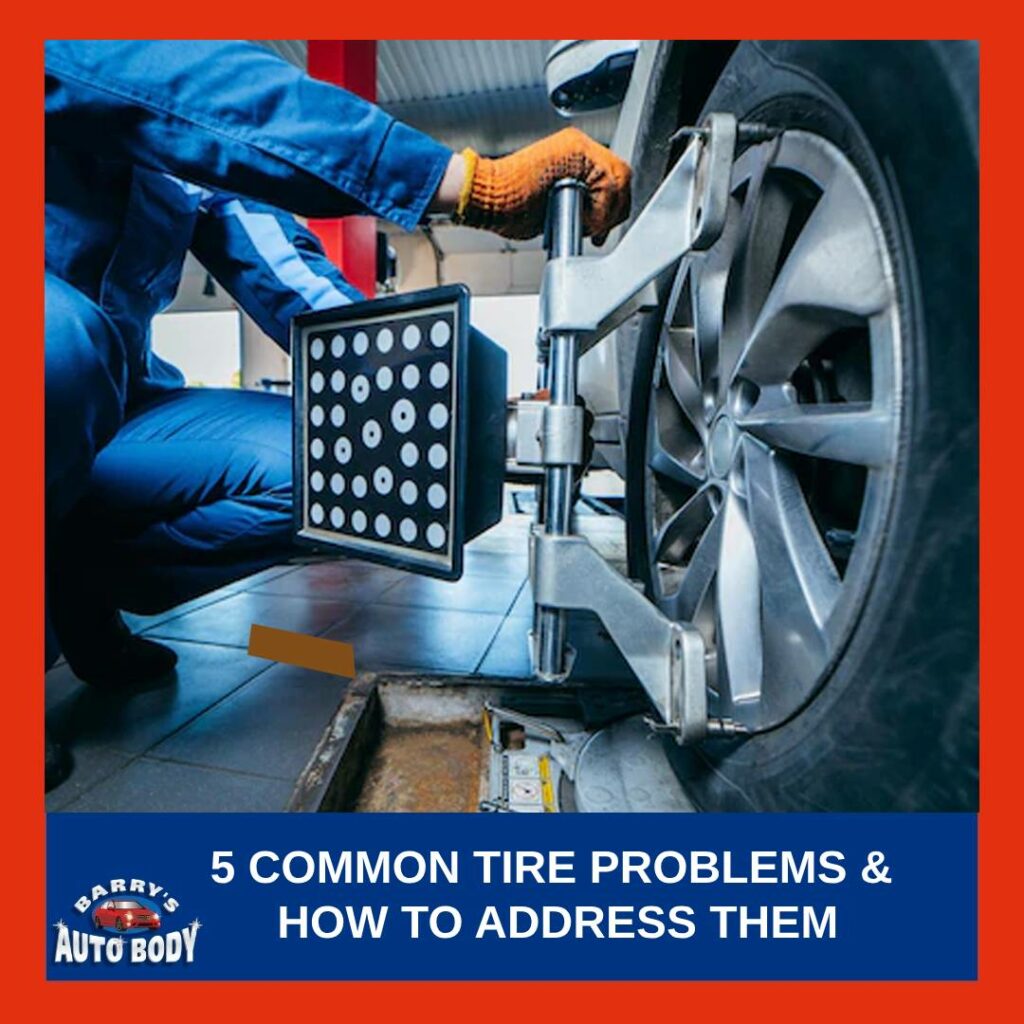 BARRY'S
AUTO BODY

5 COMMON TIRE PROBLEMS & HOW TO ADDRESS THEM